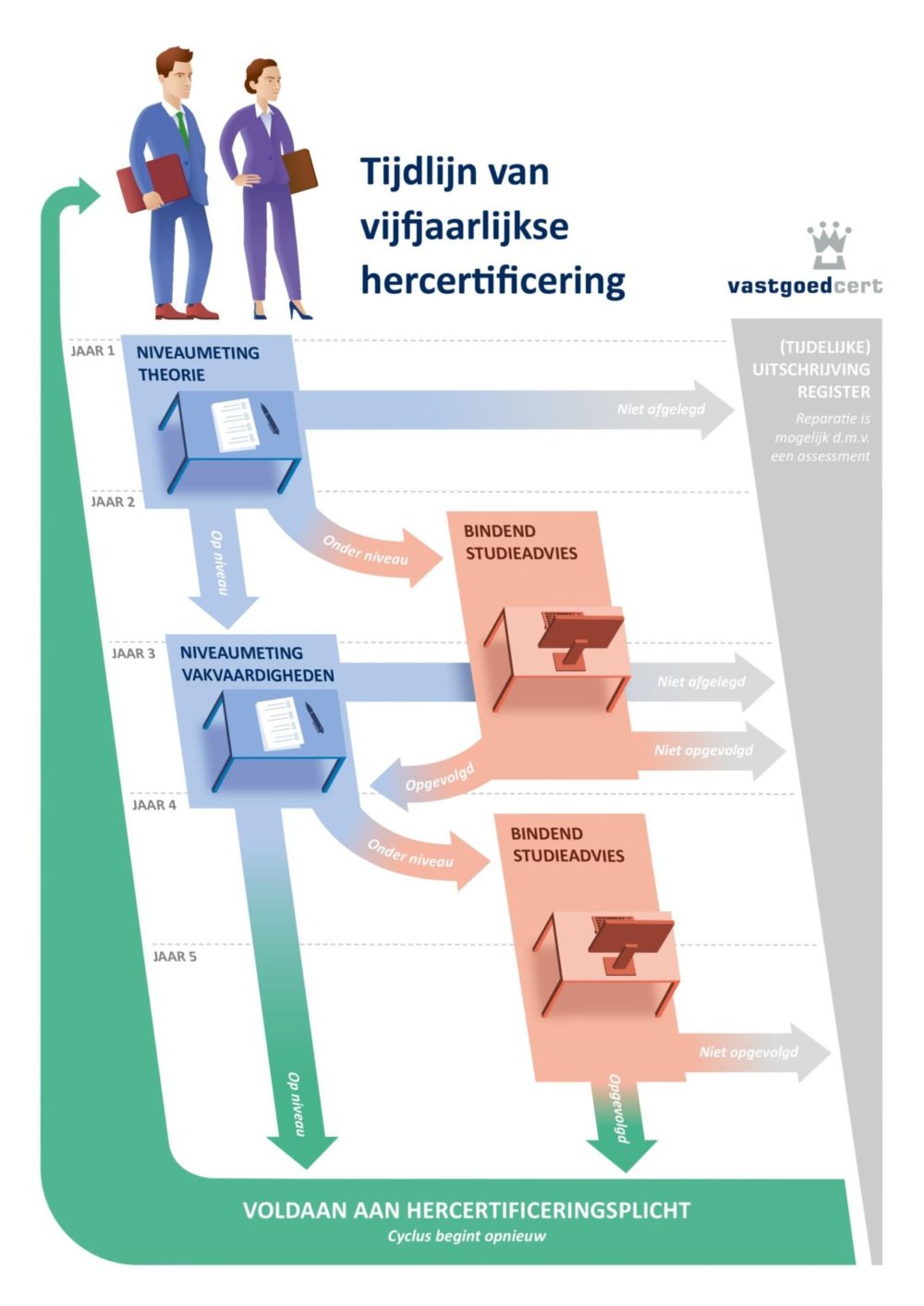 Tijdlijn van vijfjaarlijkse hercertificering

vastgoedcert

JAAR 1

NIVEAUMETING THEORIE

Niet afgelegd

(TIJDELIJKE) UITSCHRIJVING REGISTER

Reparatie is mogelijk d.m.v. een assessment

JAAR 2

Op niveau

Onder niveau

BINDEND STUDIEADVIES

JAAR 3

NIVEAUMETING VAKVAARDIGHEDEN

Niet afgelegd

Niet opgevolgd

Opgevolgd

JAAR 4

Onder niveau

BINDEND STUDIEADVIES

JAAR 5

Niet opgevolgd

Op niveau

Opgevolgd

VOLDAAN AAN HERCERTIFICERINGSPLICHT

Cyclus begint opnieuw